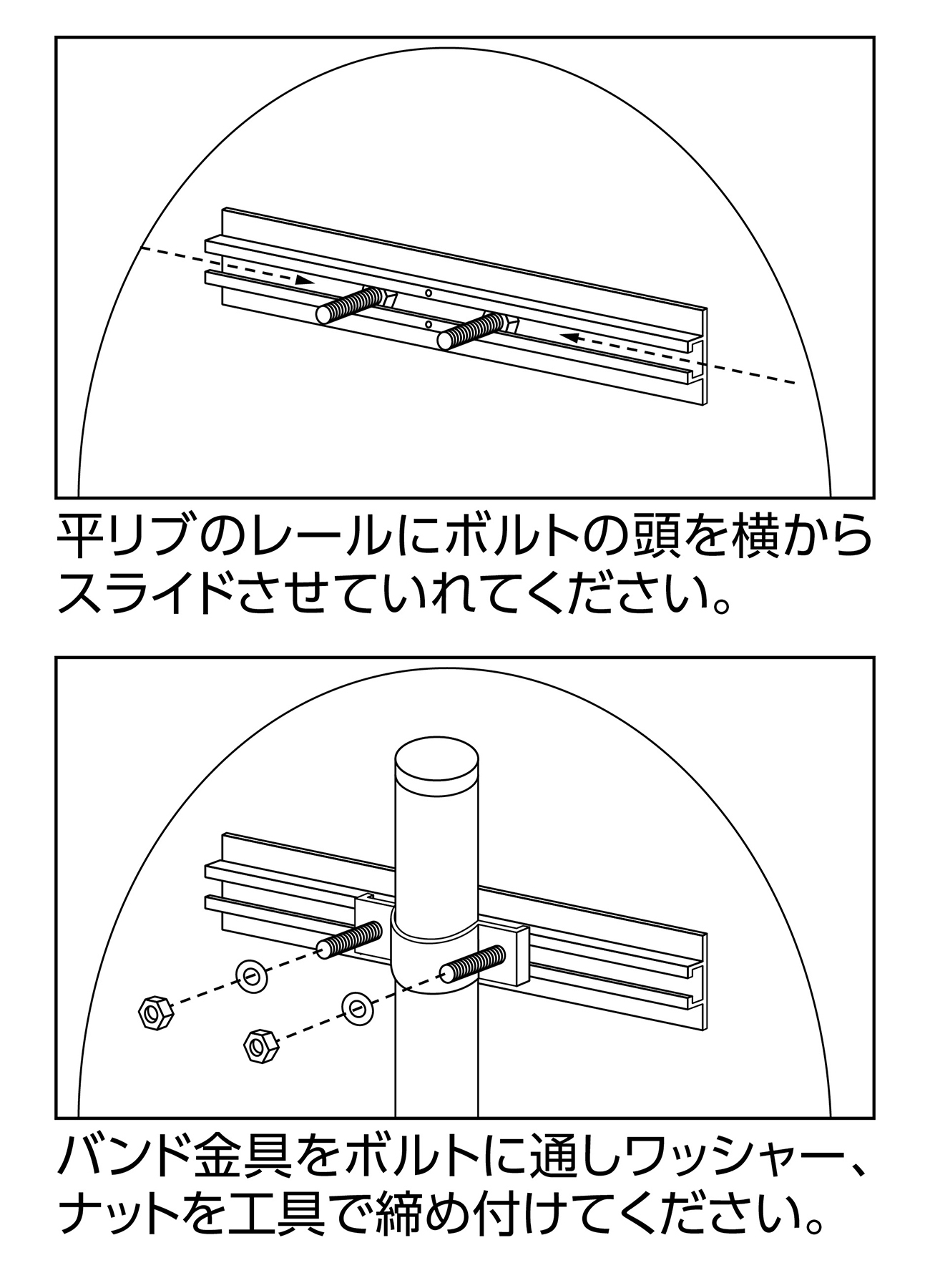 平リブのレールにボルトの頭を横からスライドさせていれてください。

バンド金具をボルトに通しワッシャー、ナットを工具で締め付けてください。