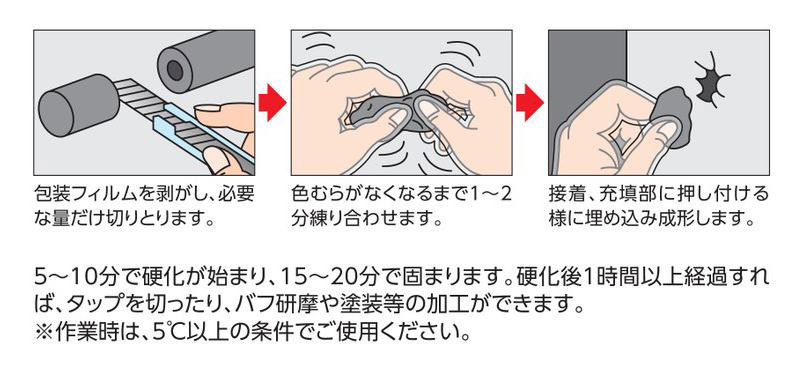 包装フィルムを剥がし、必要な量だけ切りとります。

色むらがなくなるまで1～2分練り合わせます。

接着、充填部に押し付ける様に埋め込み成形します。

5～10分で硬化が始まり、15～20分で固まります。硬化後1時間以上経過すれば、タップを切ったり、バフ研摩や塗装等の加工ができます。
※作業時は、5℃以上の条件でご使用ください。