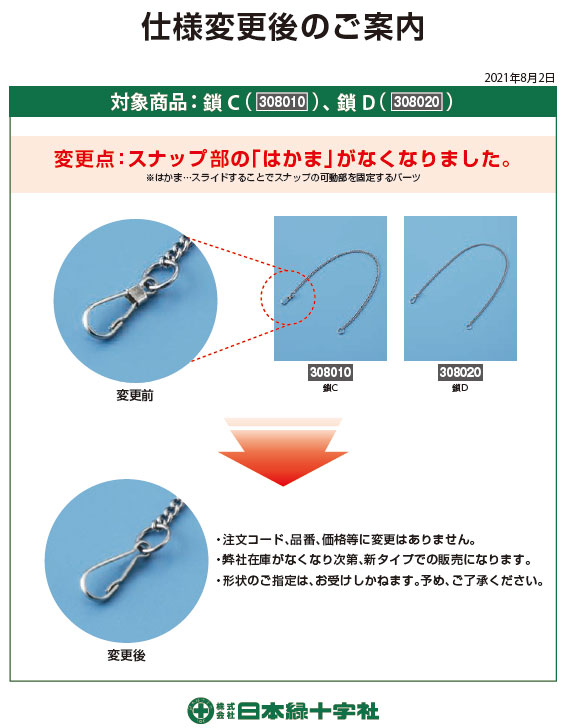 仕様変更後のご案内

2021年8月2日

対象商品：鎖 C（308010）、鎖 D（308020）

変更点：スナップ部の「はかま」がなくなりました。
※はかま…スライドすることでスナップの可動部を固定するパーツ

変更前

308010
鎖C

308020
鎖D

変更後

・注文コード、品番、価格等に変更はありません。
・弊社在庫がなくなり次第、新タイプでの販売になります。
・形状のご指定は、お受けしかねます。予め、ご了承ください。

株式会社 日本緑十字社