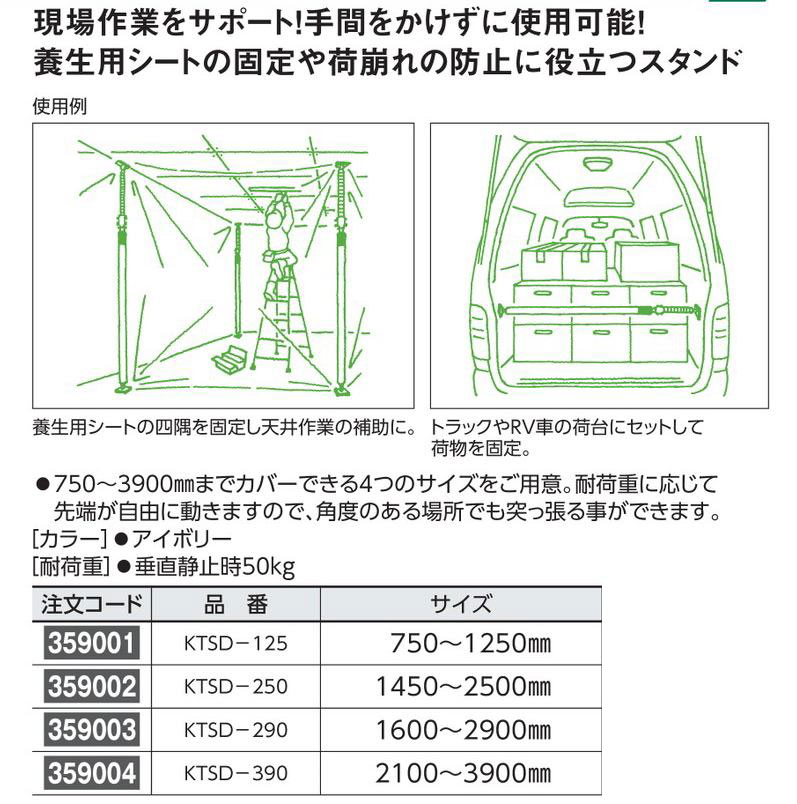 現場作業をサポート!手間をかけずに使用可能!
養生用シートの固定や荷崩れの防止に役立つスタンド

使用例

養生用シートの四隅を固定し天井作業の補助に。

トラックやRV車の荷台にセットして荷物を固定。

●750～3900㎜までカバーできる4つのサイズをご用意。耐荷重に応じて先端が自由に動きますので、角度のある場所でも突っ張る事ができます。
[カラー]●アイボリー
[耐荷重]●垂直静止時50kg

| 注文コード | 品　番 | サイズ |
|---|---|---|
| 359001 | KTSD－125 | 750～1250㎜ |
| 359002 | KTSD－250 | 1450～2500㎜ |
| 359003 | KTSD－290 | 1600～2900㎜ |
| 359004 | KTSD－390 | 2100～3900㎜ |