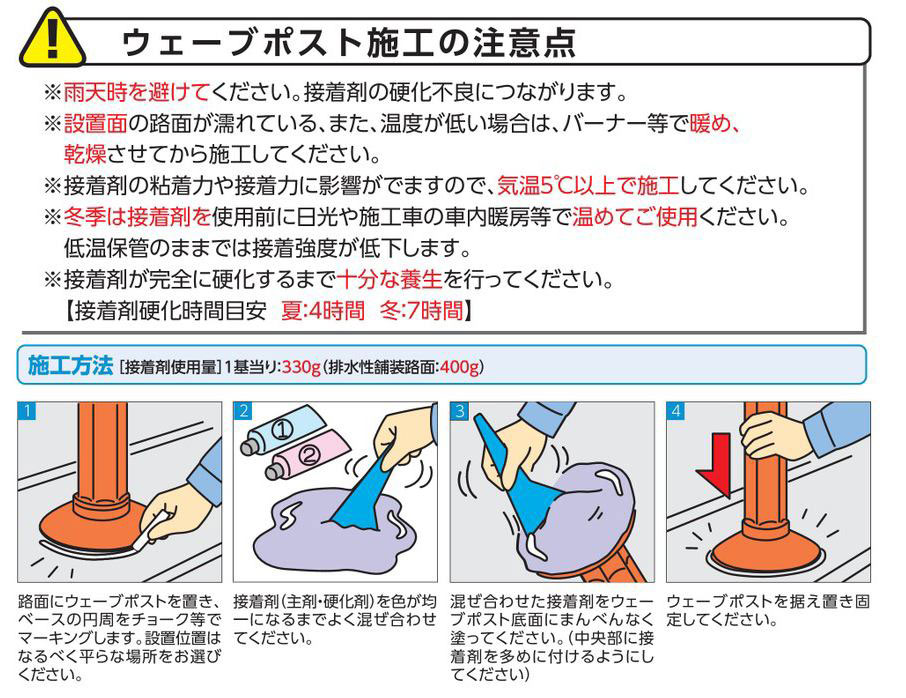 ウェーブポスト施工の注意点

※雨天時を避けてください。接着剤の硬化不良につながります。

※設置面の路面が濡れている、また、温度が低い場合は、バーナー等で暖め、乾燥させてから施工してください。

※接着剤の粘着力や接着力に影響がでますので、気温5℃以上で施工してください。

※冬季は接着剤を使用前に日光や施工車の車内暖房等で温めてご使用ください。低温保管のままでは接着強度が低下します。

※接着剤が完全に硬化するまで十分な養生を行ってください。
【接着剤硬化時間目安　夏:4時間　冬:7時間】

施工方法 [接着剤使用量] 1基当り:330g (排水性舗装路面:400g)

1
路面にウェーブポストを置き、ベースの円周をチョーク等でマーキングします。設置位置はなるべく平らな場所をお選びください。

2
①
②
接着剤(主剤・硬化剤)を色が均一になるまでよく混ぜ合わせてください。

3
混ぜ合わせた接着剤をウェーブポスト底面にまんべんなく塗ってください。(中央部に接着剤を多めに付けるようにしてください)

4
ウェーブポストを据え置き固定してください。