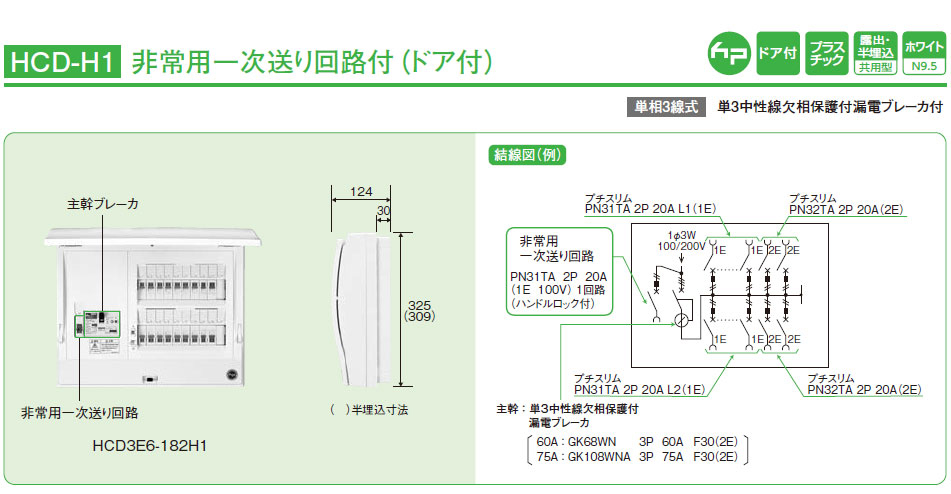 HCD-H1 非常用一次送り回路付（ドア付）

ドア付 プラスチック 露出・半埋込 共用型 ホワイト N9.5

単相3線式 単3中性線欠相保護付漏電ブレーカ付

主幹ブレーカ

非常用一次送り回路

HCD3E6-182H1

124

30

325
(309)

（ ）半埋込寸法

結線図（例）

プチスリム
PN31TA 2P 20A L1(1E)

プチスリム
PN32TA 2P 20A(2E)

非常用
一次送り回路

PN31TA 2P 20A
(1E 100V) 1回路
(ハンドルロック付)

1φ3W
100/200V

1E 1E 2E 2E

1E 1E 2E 2E

プチスリム
PN31TA 2P 20A L2(1E)

プチスリム
PN32TA 2P 20A(2E)

主幹：単3中性線欠相保護付
漏電ブレーカ

60A：GK68WN 3P 60A F30(2E)
75A：GK108WNA 3P 75A F30(2E)