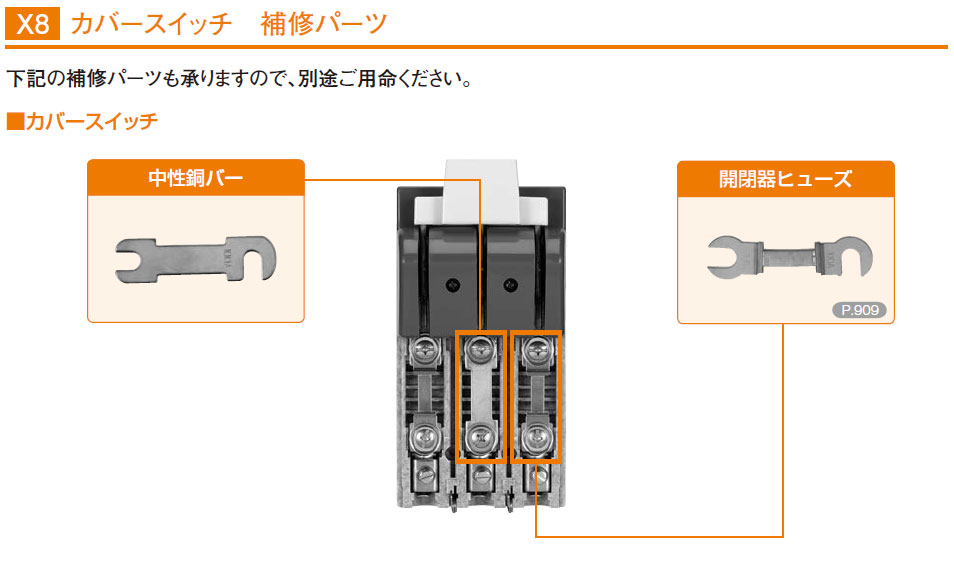 X8 カバースイッチ　補修パーツ

下記の補修パーツも承りますので、別途ご用命ください。

■カバースイッチ

中性銅バー

開閉器ヒューズ

P.909